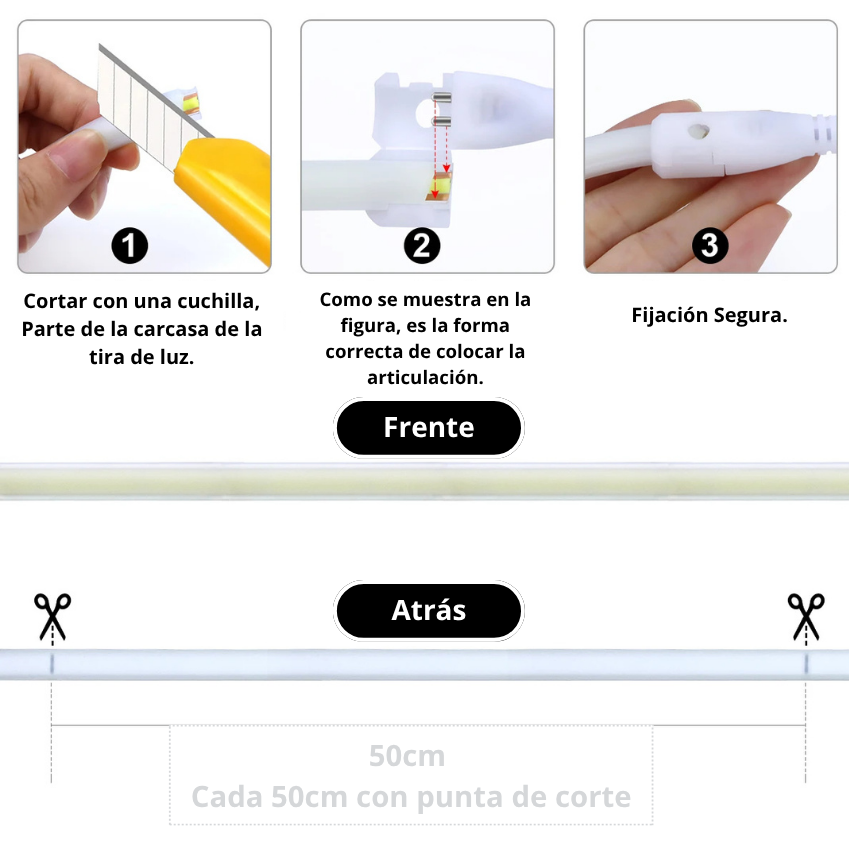 1

Cortar con una cuchilla, Parte de la carcasa de la tira de luz.

2

Como se muestra en la figura, es la forma correcta de colocar la articulación.

3

Fijación Segura.

Frente

Atrás

50cm
Cada 50cm con punta de corte